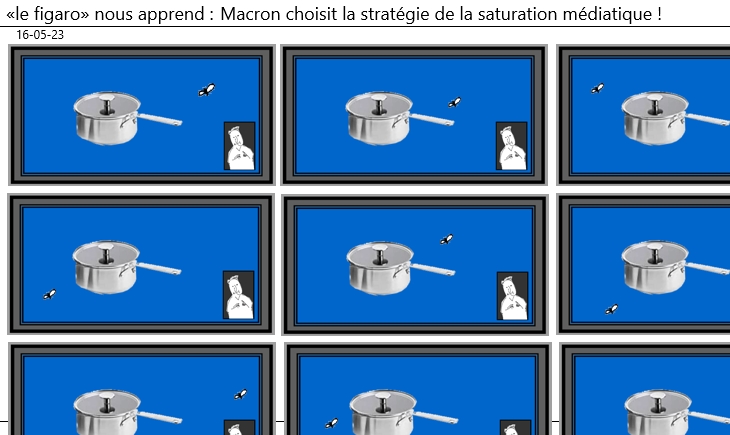 «le figaro» nous apprend : Macron choisit la stratégie de la saturation médiatique !

16-05-23